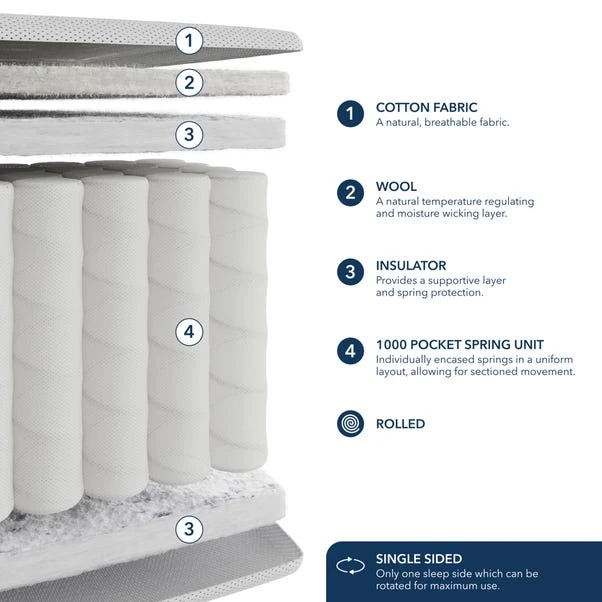 1
2
3
4
3

1 COTTON FABRIC
A natural, breathable fabric.

2 WOOL
A natural temperature regulating and moisture wicking layer.

3 INSULATOR
Provides a supportive layer and spring protection.

4 1000 POCKET SPRING UNIT
Individually encased springs in a uniform layout, allowing for sectioned movement.

ROLLED

SINGLE SIDED
Only one sleep side which can be rotated for maximum use.