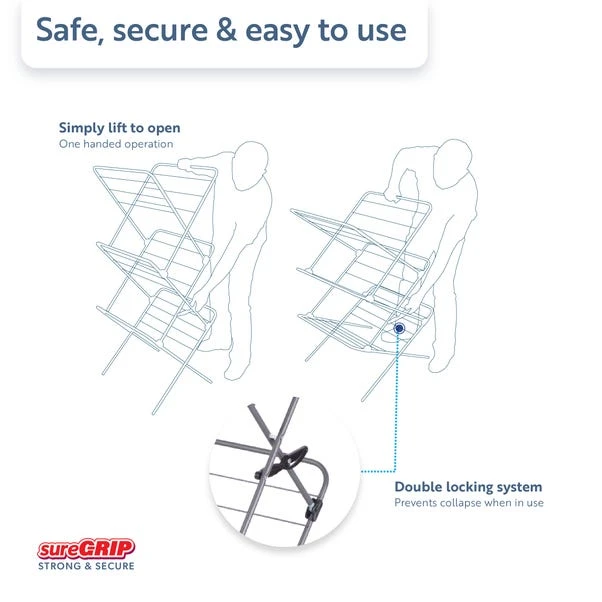 Safe, secure & easy to use

Simply lift to open
One handed operation

Double locking system
Prevents collapse when in use

sureGRIP
STRONG & SECURE